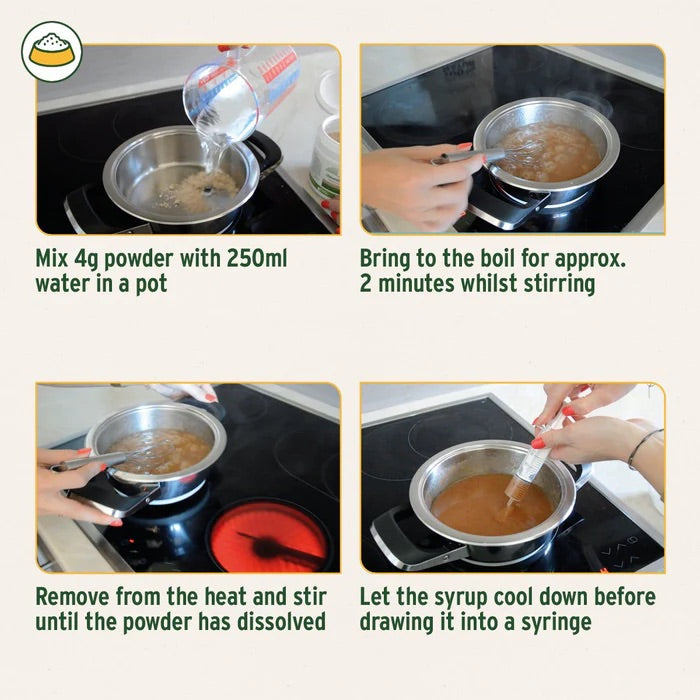 Mix 4g powder with 250ml water in a pot

Bring to the boil for approx. 2 minutes whilst stirring

Remove from the heat and stir until the powder has dissolved

Let the syrup cool down before drawing it into a syringe